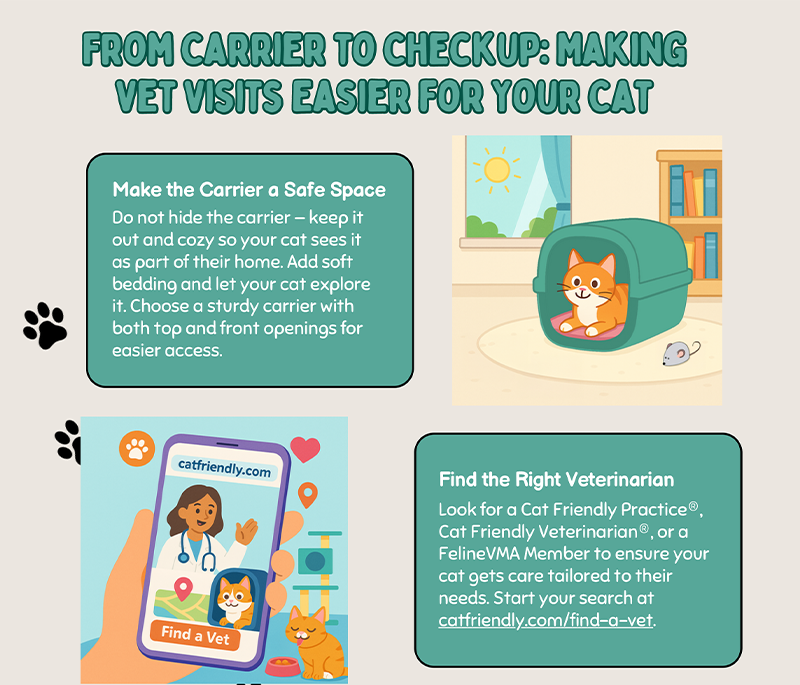 FROM CARRIER TO CHECKUP: MAKING VET VISITS EASIER FOR YOUR CAT

Make the Carrier a Safe Space
Do not hide the carrier – keep it out and cozy so your cat sees it as part of their home. Add soft bedding and let your cat explore it. Choose a sturdy carrier with both top and front openings for easier access.

catfriendly.com

Find a Vet

Find the Right Veterinarian
Look for a Cat Friendly Practice®, Cat Friendly Veterinarian®, or a FelineVMA Member to ensure your cat gets care tailored to their needs. Start your search at catfriendly.com/find-a-vet.